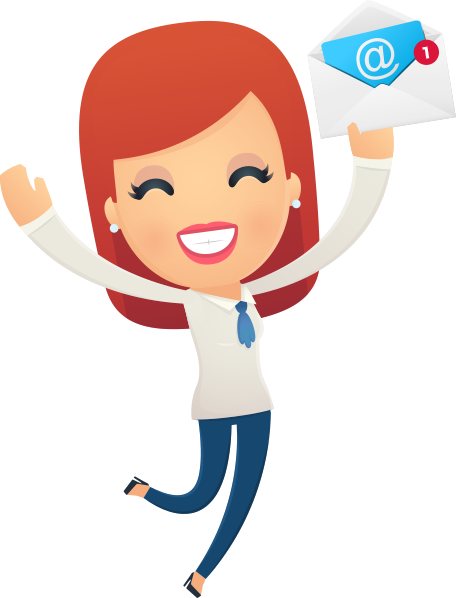 @
1