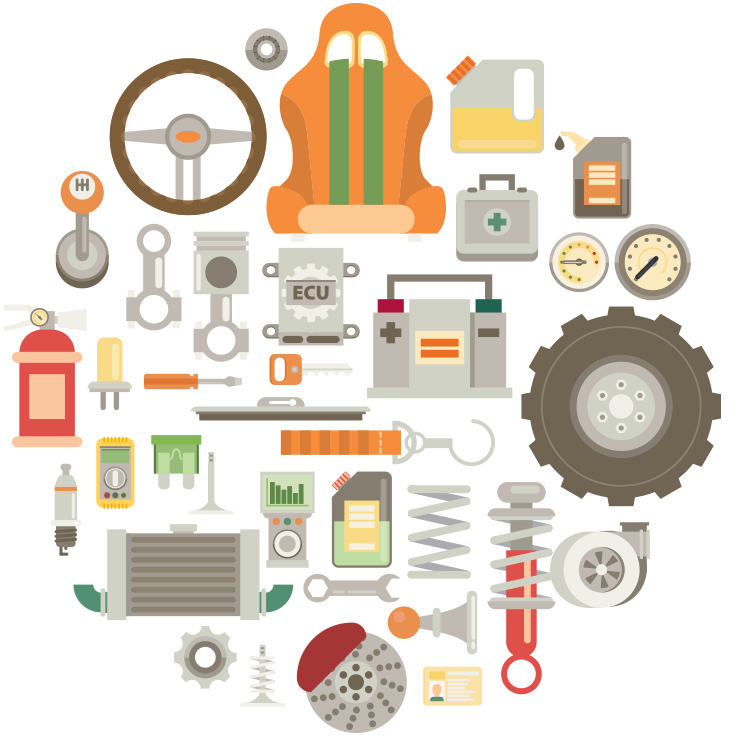 ECU